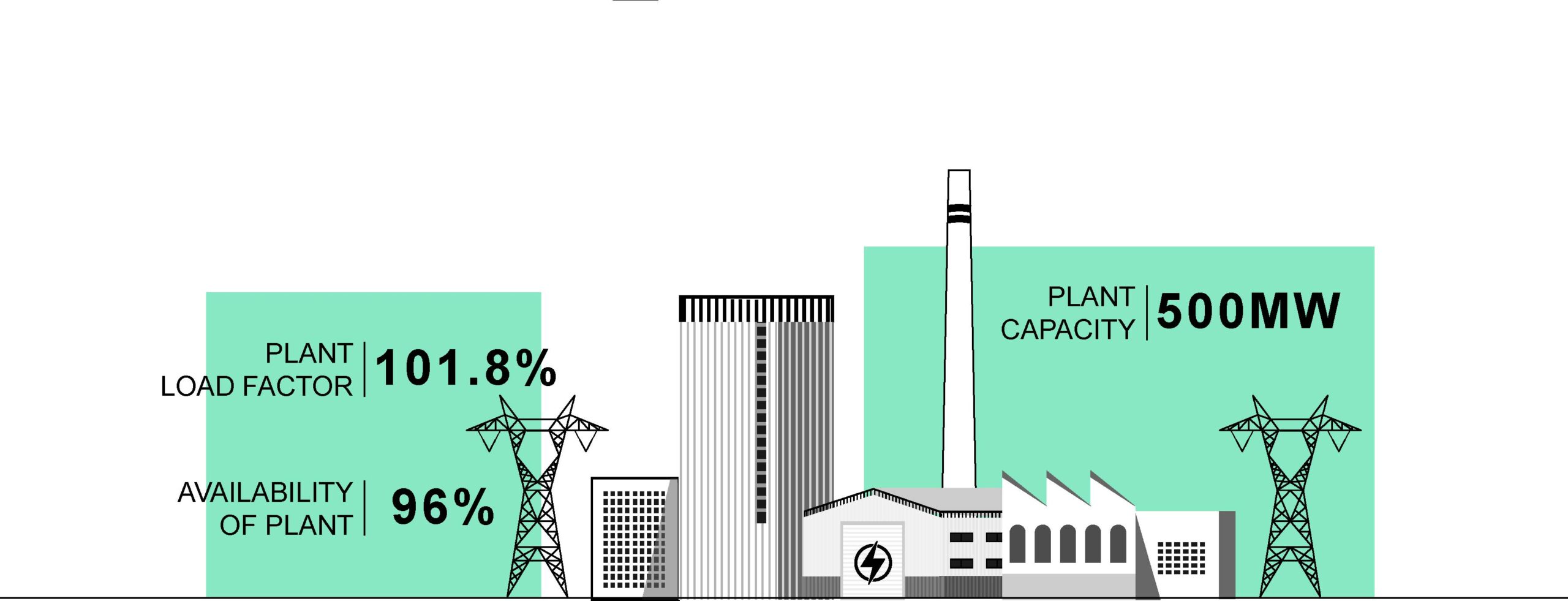 PLANT LOAD FACTOR 101.8%

AVAILABILITY OF PLANT 96%

PLANT CAPACITY 500MW